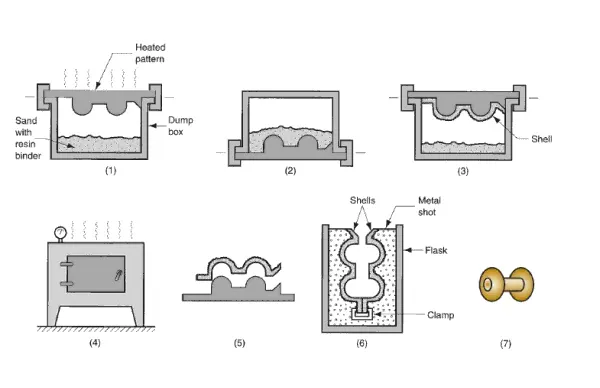 Heated pattern

Sand with resin binder

Dump box

(1)

(2)

Shell

(3)

(4)

(5)

Shells

Metal shot

Flask

Clamp

(6)

(7)